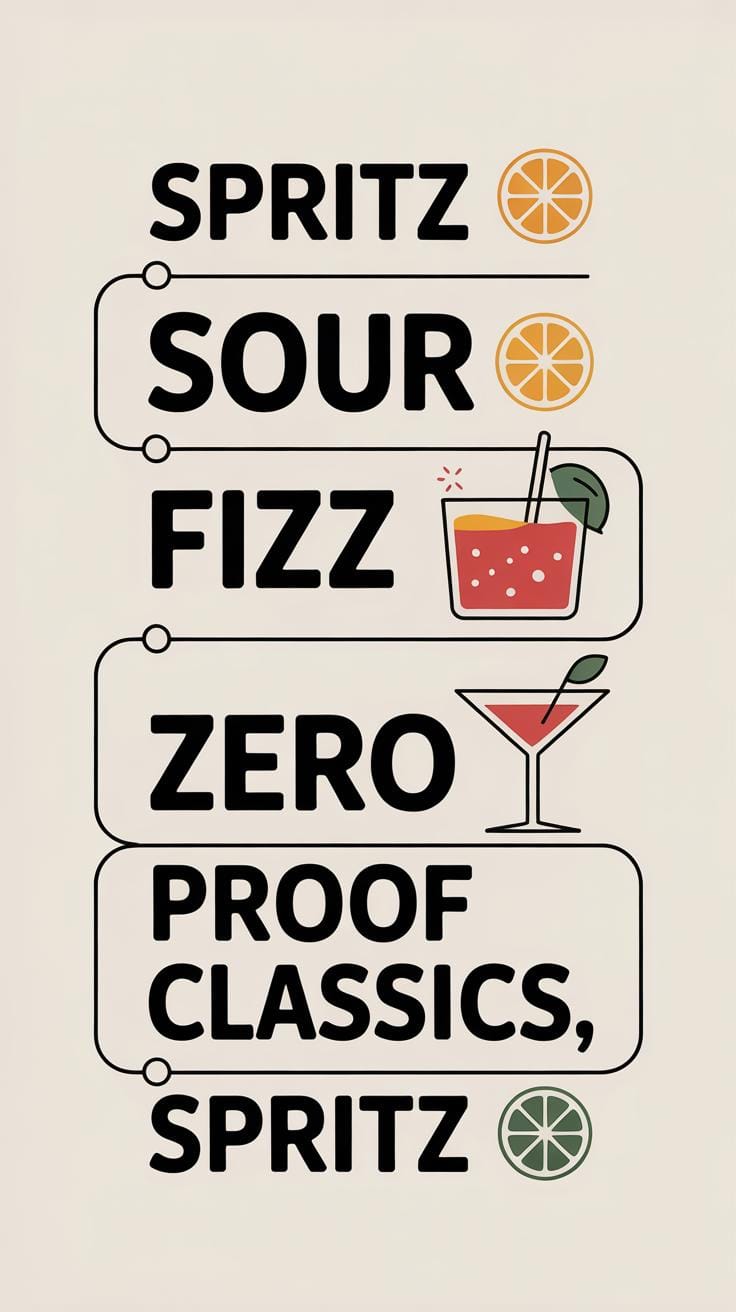 SPRITZ

SOUR

FIZZ

ZERO

PROOF CLASSICS,

SPRITZ